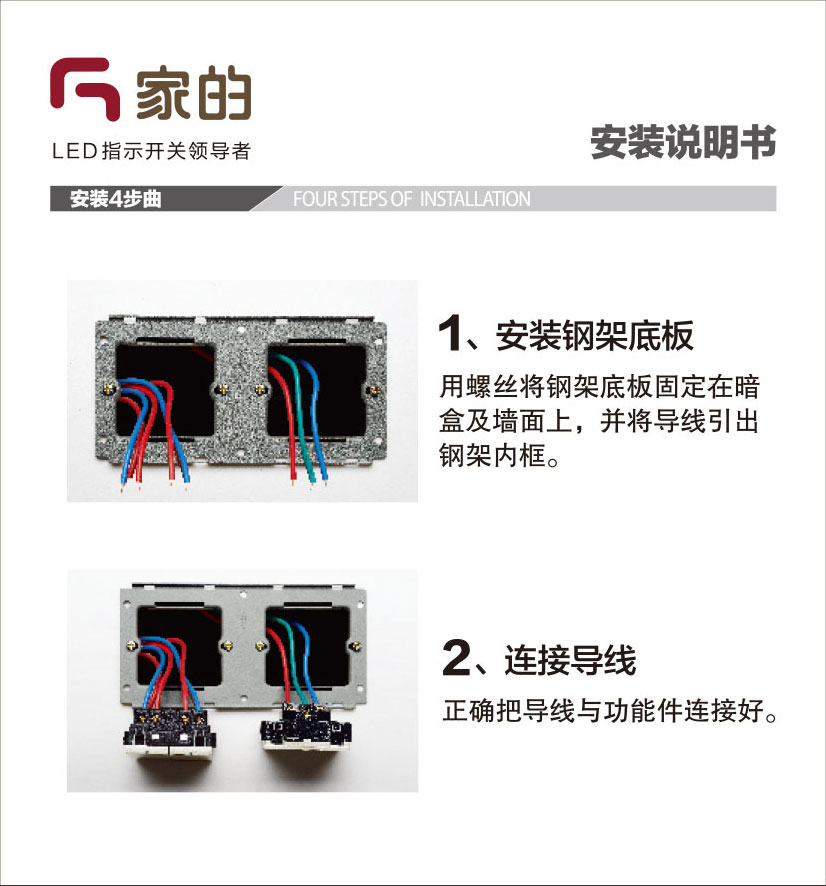 家的
LED指示开关领导者

安装说明书

安装4步曲
FOUR STEPS OF INSTALLATION

1、安装钢架底板
用螺丝将钢架底板固定在暗盒及墙面上，并将导线引出钢架内框。

2、连接导线
正确把导线与功能件连接好。