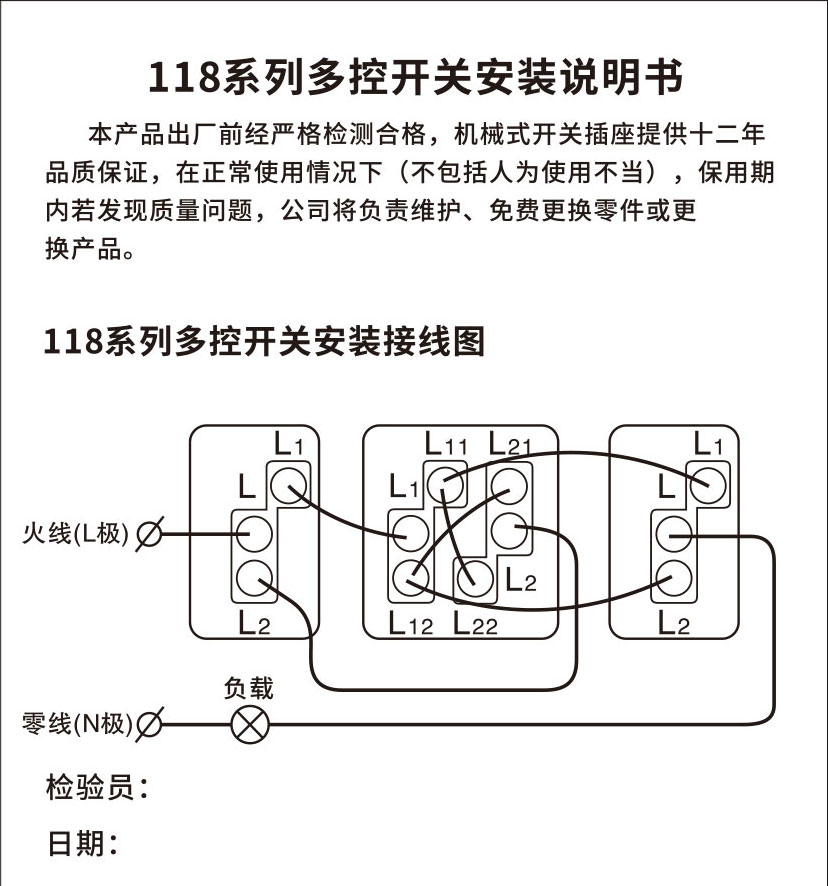 118系列多控开关安装说明书

本产品出厂前经严格检测合格，机械式开关插座提供十二年品质保证，在正常使用情况下（不包括人为使用不当），保用期内若发现质量问题，公司将负责维护、免费更换零件或更换产品。

118系列多控开关安装接线图

$L_1$
L
$L_2$
$L_{11}$ $L_{21}$
$L_1$
$L_2$
$L_{12}$ $L_{22}$
$L_1$
L
$L_2$
火线(L极)
负载
零线(N极)

检验员：

日期：