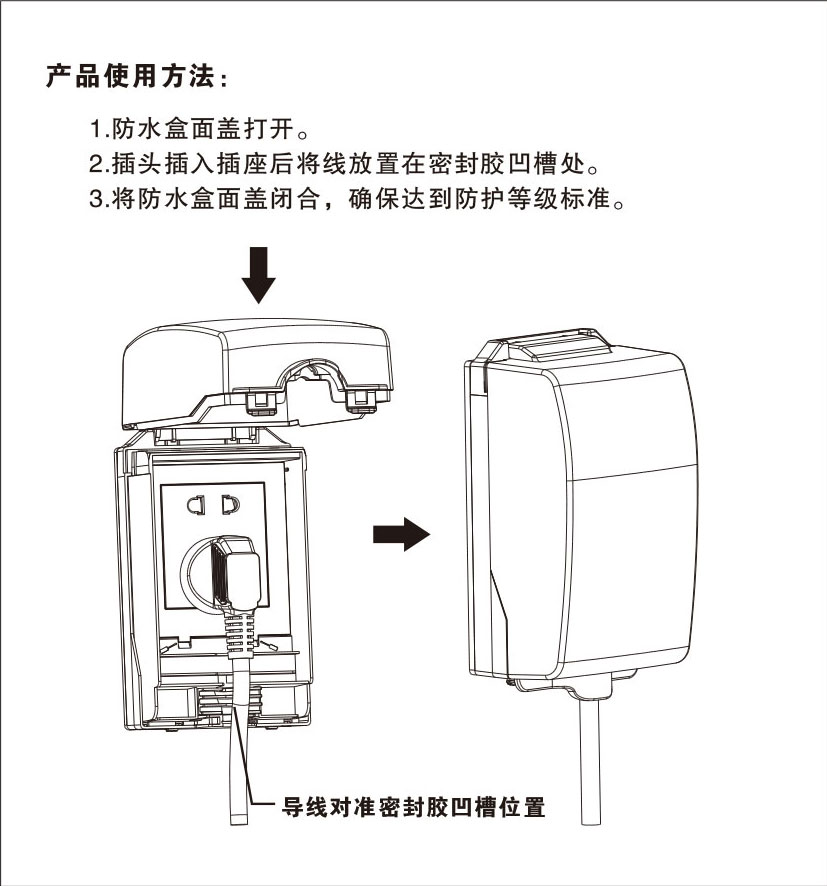 产品使用方法：

1.防水盒面盖打开。
2.插头插入插座后将线放置在密封胶凹槽处。
3.将防水盒面盖闭合，确保达到防护等级标准。

导线对准密封胶凹槽位置