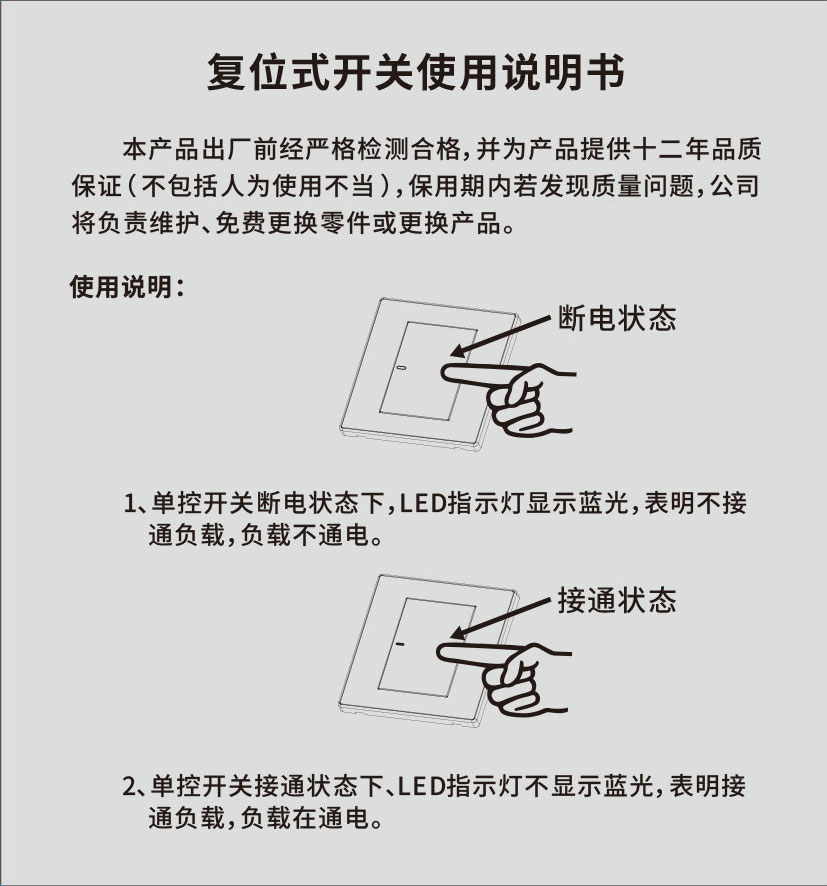 复位式开关使用说明书

本产品出厂前经严格检测合格，并为产品提供十二年品质保证（不包括人为使用不当），保用期内若发现质量问题，公司将负责维护、免费更换零件或更换产品。

使用说明：

断电状态

1、单控开关断电状态下，LED指示灯显示蓝光，表明不接通负载，负载不通电。

接通状态

2、单控开关接通状态下、LED指示灯不显示蓝光，表明接通负载，负载在通电。